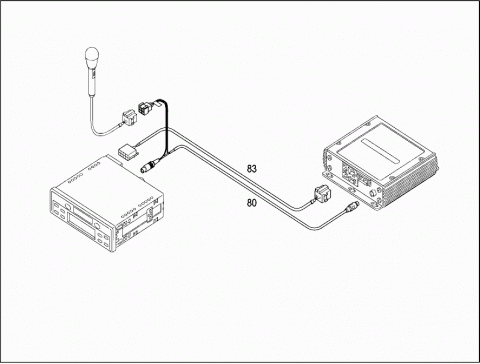 83

80