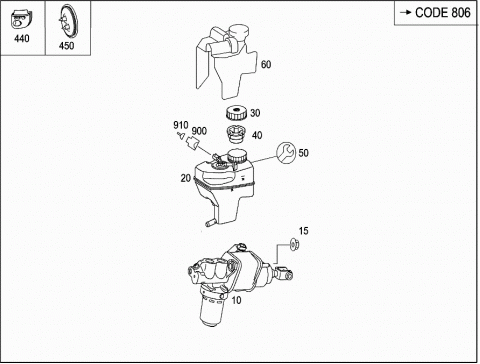 440

450

→ CODE 806

60

30

910

900

40

50

20

15

10