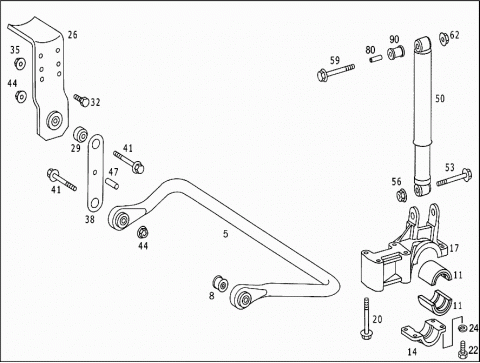 26
35
44
32
29
41
47
41
38
44
5
8
59
80
90
62
50
53
56
17
11
11
20
24
14
22