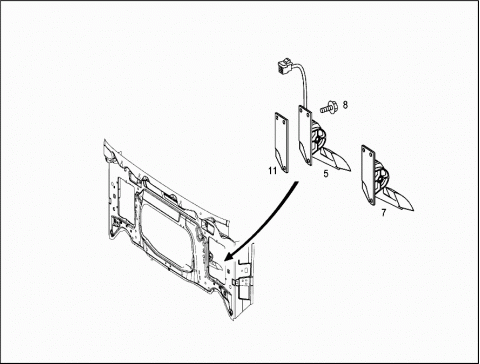 8

11

5

7