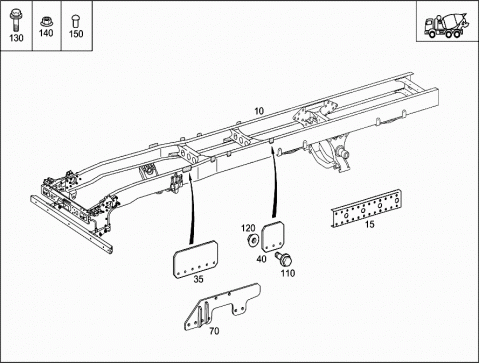 130
140
150
10
15
120
40
110
35
70