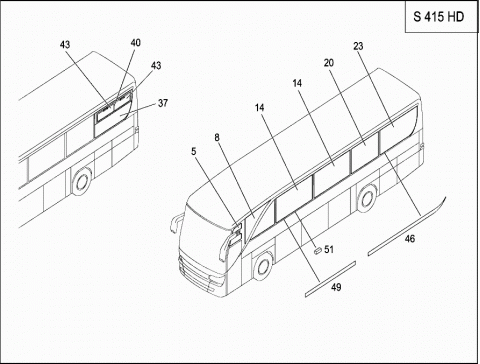 S 415 HD

43
40
43
37
23
20
14
14
8
5
51
46
49