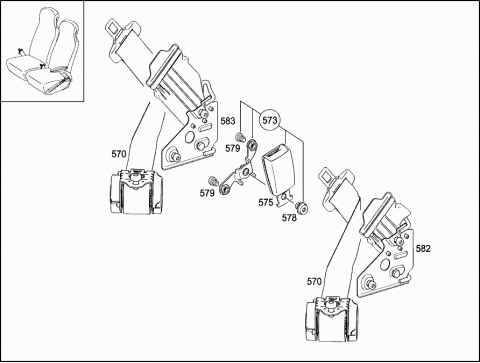 583
573
579
570
579
575
578
582
570