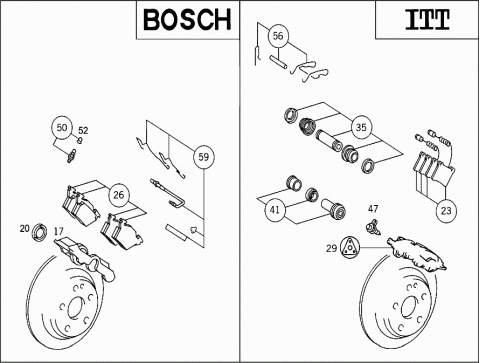 BOSCH

50
52
59
26
20
17

ITT

56
35
23
41
47
29