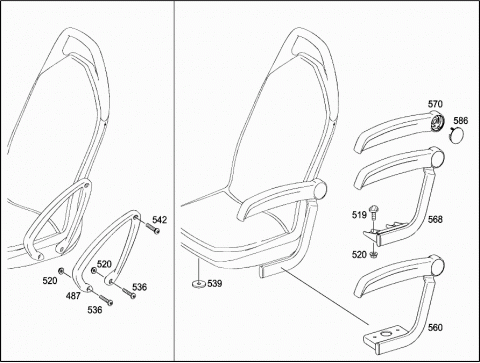 542
520
520
536
487
536
570
586
519
568
520
539
560