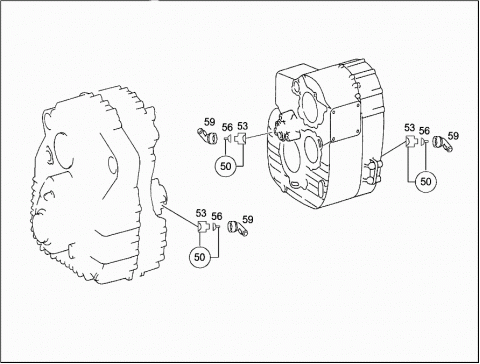 59
56
53
50
53
56
59
50
53
56
59
50