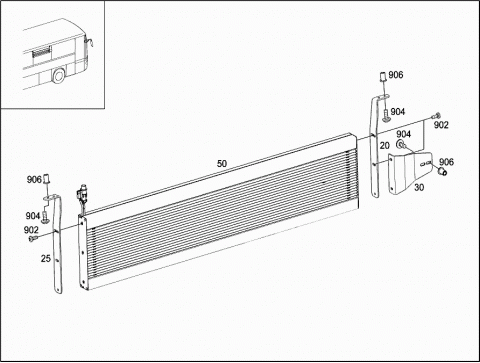 906
904
902
904
20
906
30
50
906
904
902
25