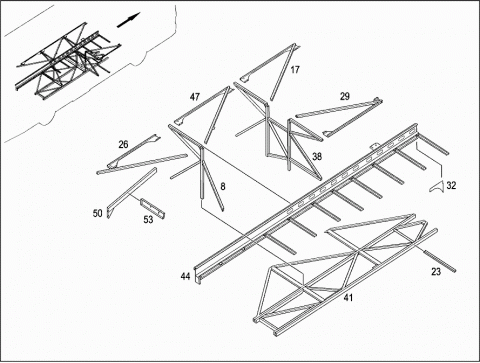 17
47
29
26
38
8
32
50
53
44
23
41