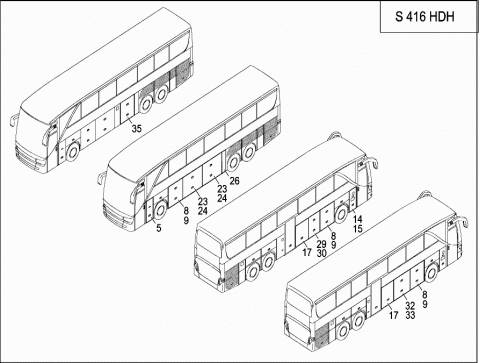 S 416 HDH

35

26
23
24
23
24
8
9
5

14
15
8
9
29
30
17

8
9
32
33
17