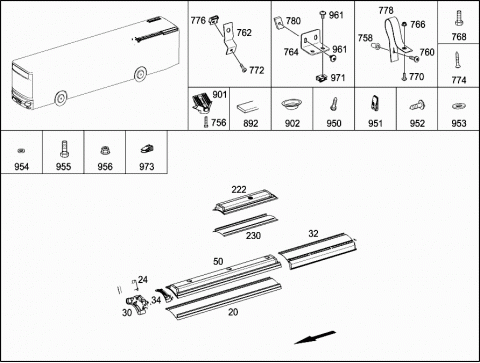 776
762
772

780
961
764
961
971

778
766
758
760
770

768

774

901
756

892

902

950

951

952

953

954

955

956

973

222
230
32
50
24
34
30
20