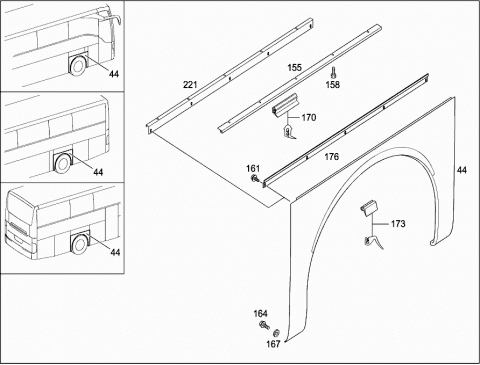 44

44

44

221

155

158

170

176

161

44

173

164

167