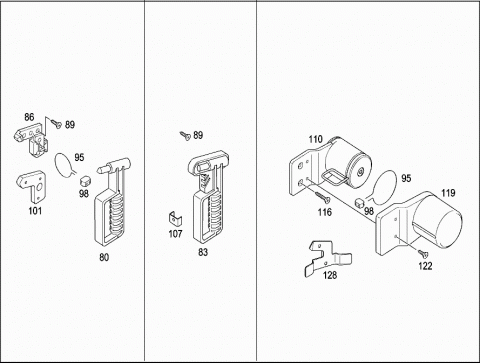 86
89
95
98
101
80

89
107
83

110
95
119
116
98
122
128