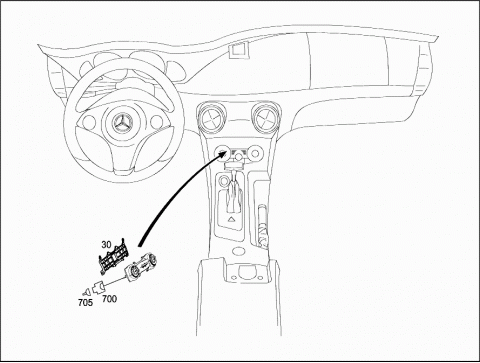 30
705
700