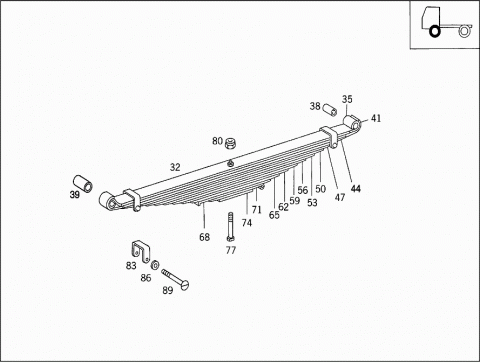 38
35
41
80
32
39
44
47
50
53
56
59
62
65
71
74
68
77
83
86
89