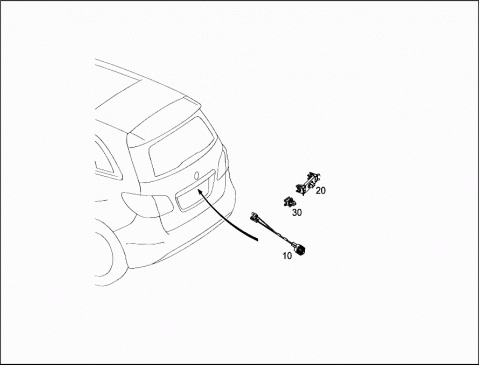 20
30
10