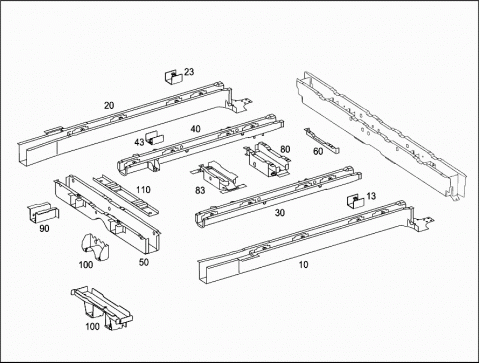 23
20
40
43
80
60
110
83
13
30
90
100
50
10
100