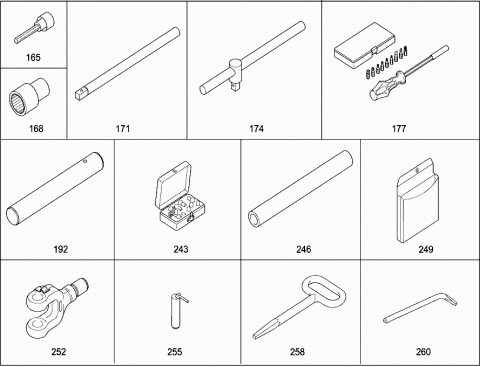 165

168

171

174

177

192

243

246

249

252

255

258

260