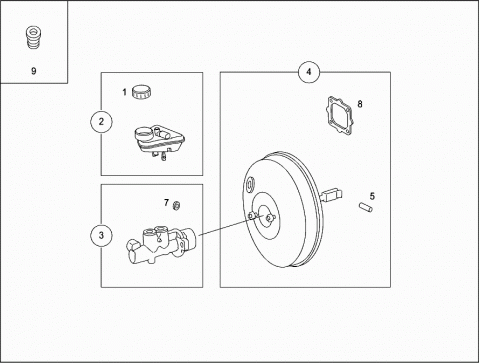 9

1

2

7

3

4

8

5