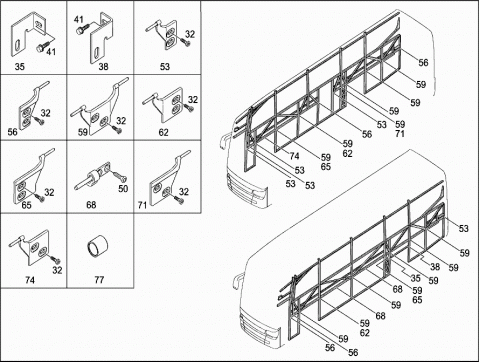 41
35
41
38
32
53
32
56
32
59
32
62
32
65
50
68
32
71
32
74
77
56
59
59
59
53
59
71
56
59
62
74
59
65
53
53
53
53
59
38
59
35
59
68
59
65
59
68
59
62
59
56
56