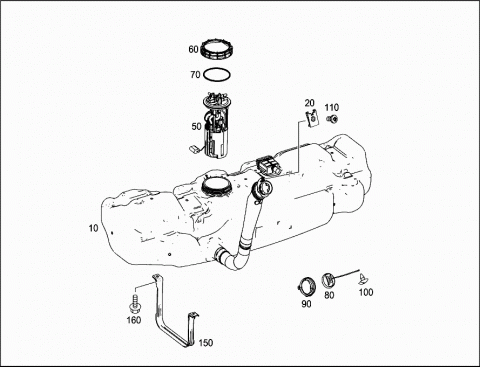 60
70
20
110
50
10
90
80
100
160
150