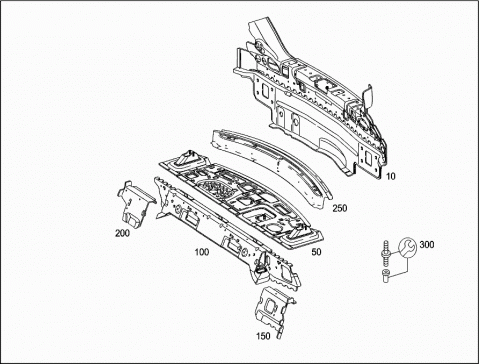 10

250

200

100

50

300

150