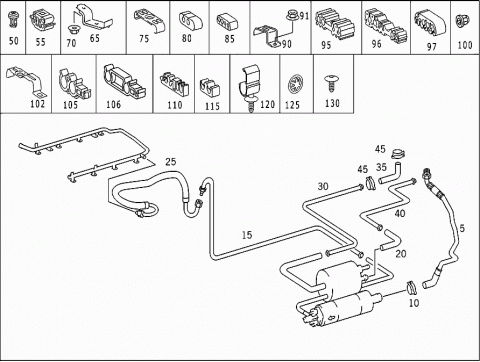 50 55 70 65 75 80 85 91 90 95 96 97 100

102 105 106 110 115 120 125 130

25
45
45
35
30
40
5
15
20
10