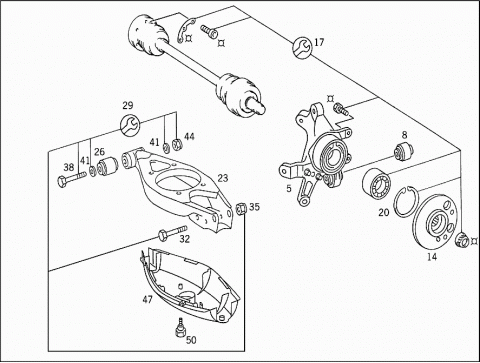 17

29

41

44

38

41

26

23

35

32

47

50

8

5

20

14