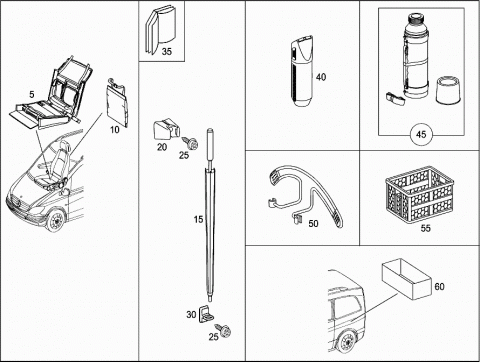 5
10
35
20
25
15
30
25
40
45
50
55
60