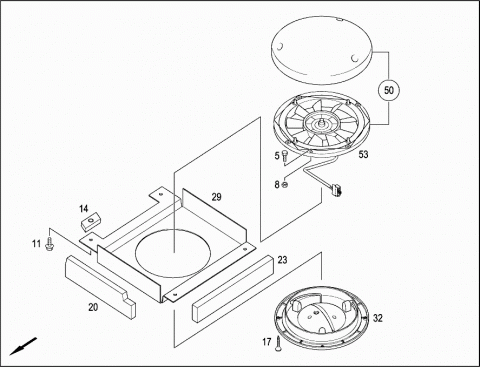 50

53

5

8

29

14

11

23

20

32

17