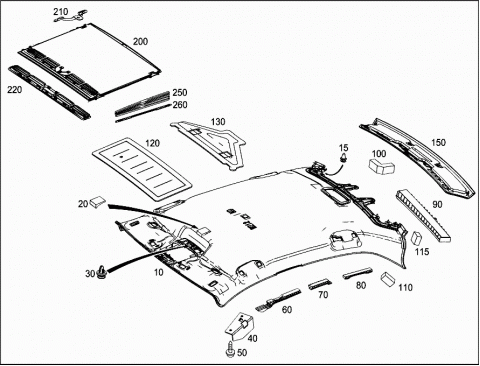 210
200
220
250
260
130
120
15
100
150
20
90
115
30
10
80
110
70
60
40
50