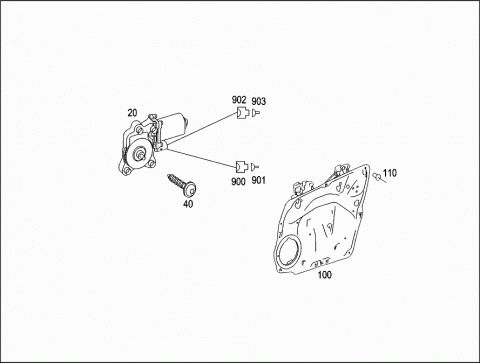 902 903
20
110
900 901
40
100