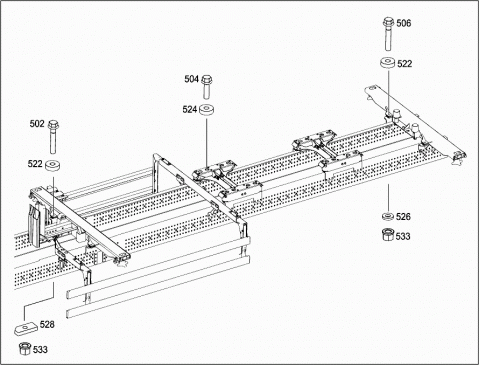 506
522
504
524
502
522
526
533
528
533