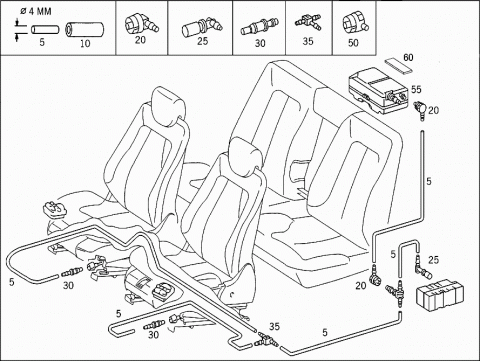 ø 4 MM
5
10
20
25
30
35
50
60
55
20
5
5
25
20
5
30
5
30
35
5