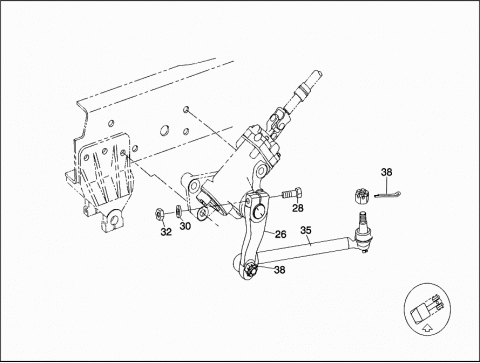 38
28
32
30
26
35
38