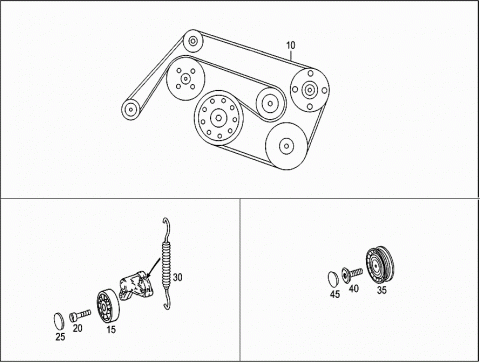 10

30

25 20 15

45 40 35