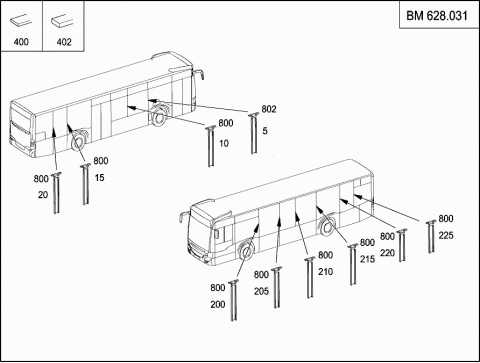 400

402

BM 628.031

802
5

800
10

800
15

800
20

800
225

800
220

800
215

800
210

800
205

800
200