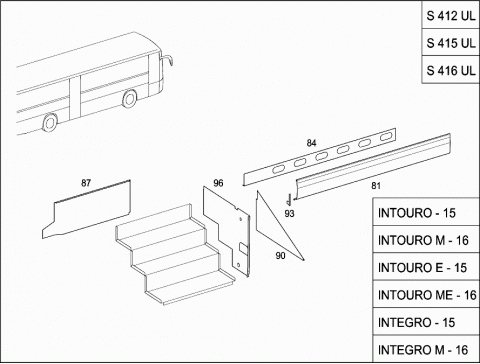 S 412 UL
S 415 UL
S 416 UL

84
87
96
81
93
90

INTOURO - 15
INTOURO M - 16
INTOURO E - 15
INTOURO ME - 16
INTEGRO - 15
INTEGRO M - 16