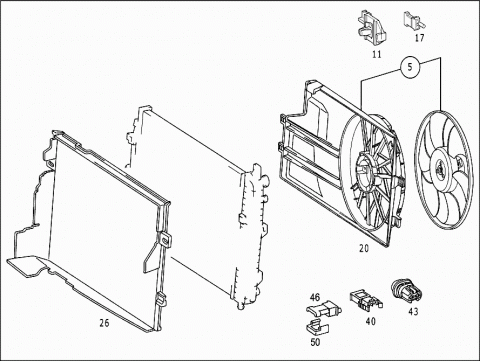 11
17
5
20
26
46
40
43
50