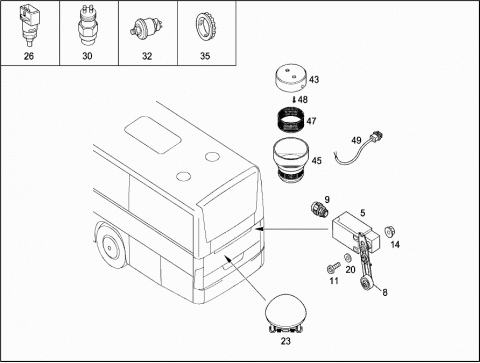 26 30 32 35

43
48
47
49
45
9
5
14
20
11
8
23