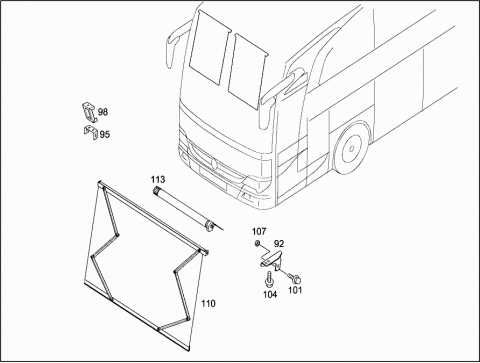 98
95
113
107
92
104
101
110