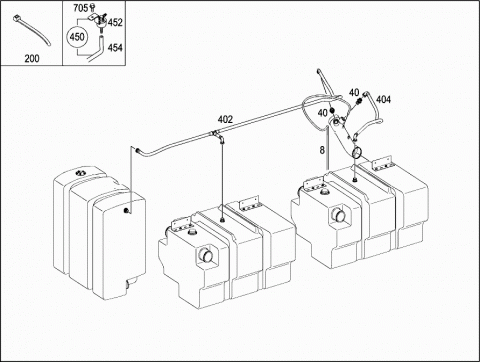 200
705
452
450
454
402
40
40
404
8