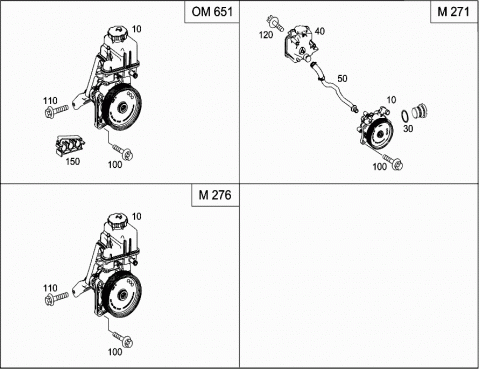 OM 651

10
110
150
100

M 271

120
40
50
10
30
100

M 276

10
110
100