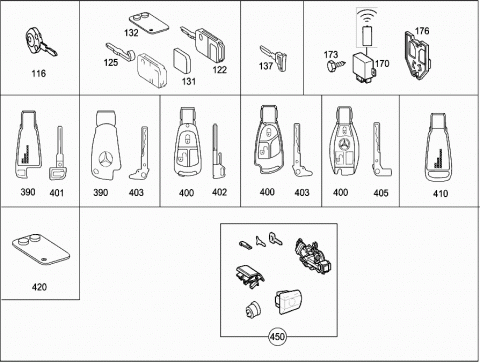 116

132
125
131
122

137

173
170
176

390 401

390 403

400 402

400 403

400 405

410

420

450