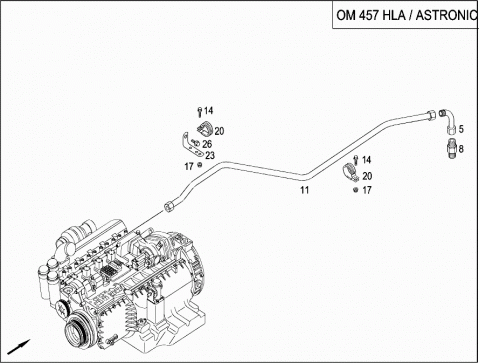 OM 457 HLA / ASTRONIC

14
20
26
23
17
5
8
14
20
11
17