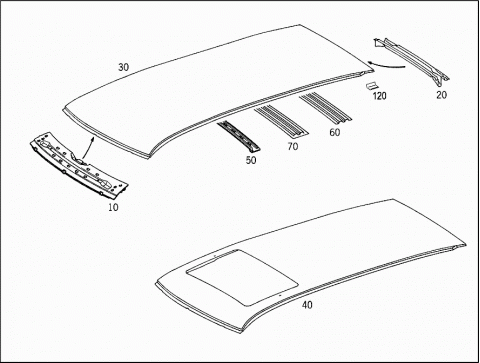 30
120
20
60
70
50
10
40