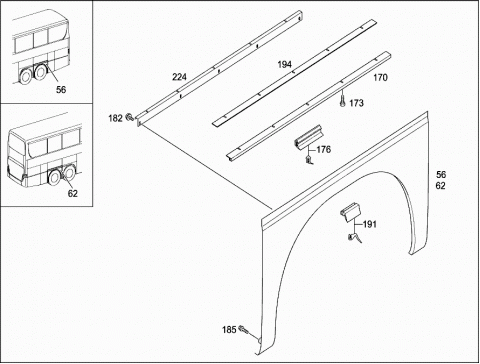 56

62

224

194

170

182

173

176

56
62

191

185