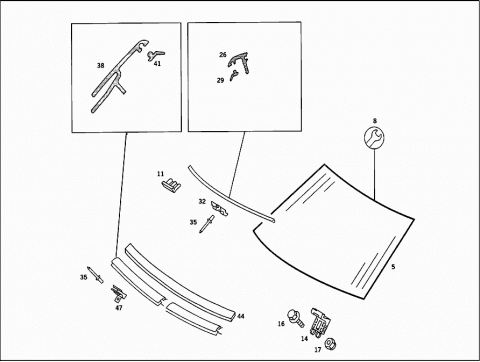 38
41
26
29
8
11
32
35
5
35
47
44
16
14
17