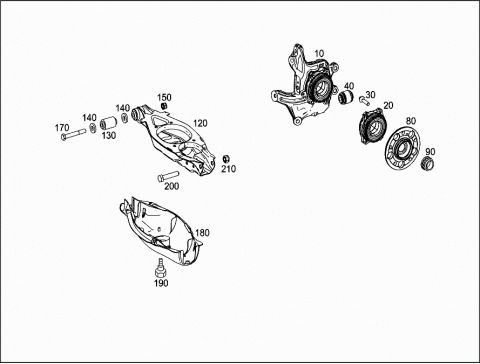 10
40
30
20
80
90
150
140
140
120
170
130
210
200
180
190