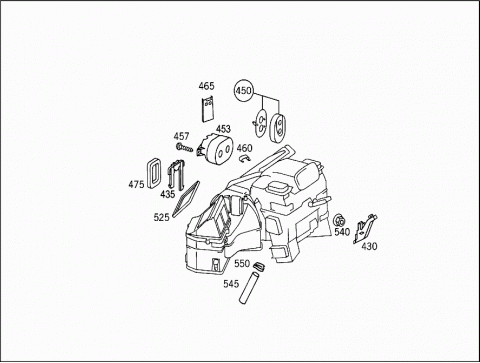 465
450
457
453
460
475
435
525
540
430
550
545