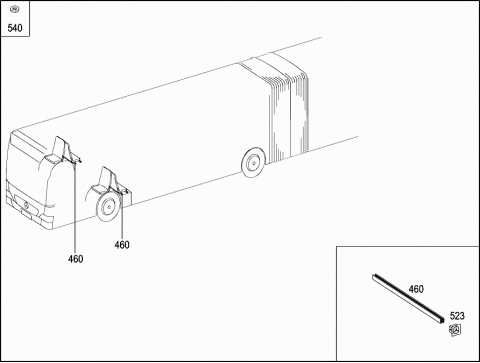 540

460

460

460

523